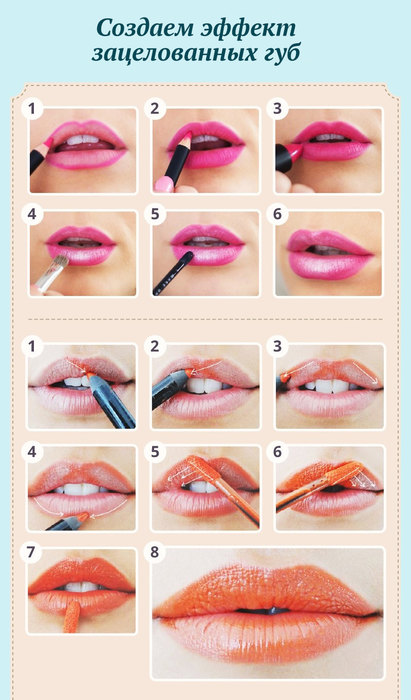 Создаем эффект зацелованных губ

1

2

3

4

5

6

1

2

3

4

5

6

7

8