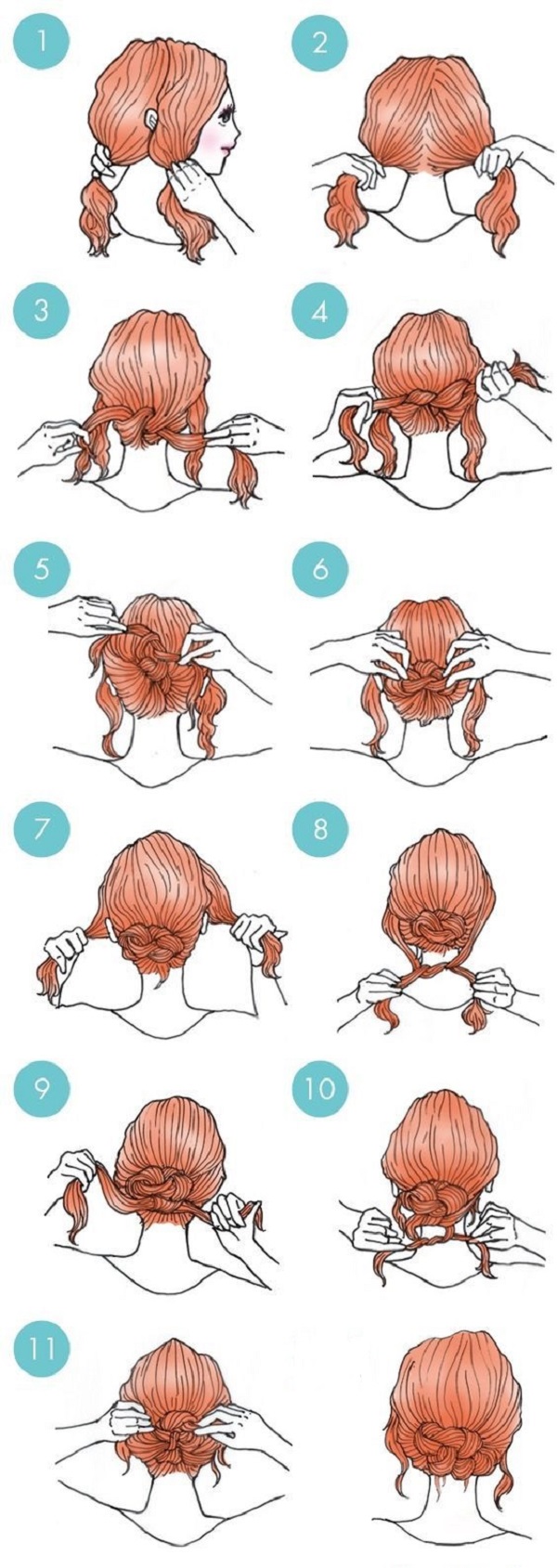 1
2
3
4
5
6
7
8
9
10
11